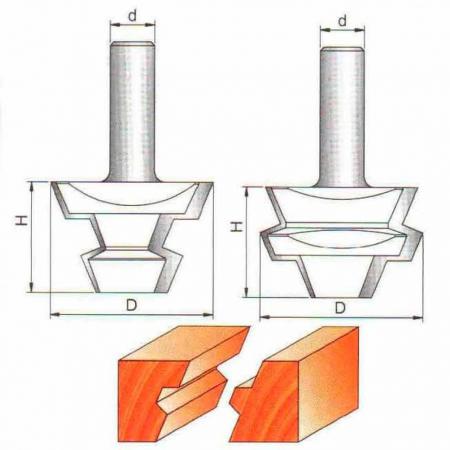 d
H
D
d
H
D